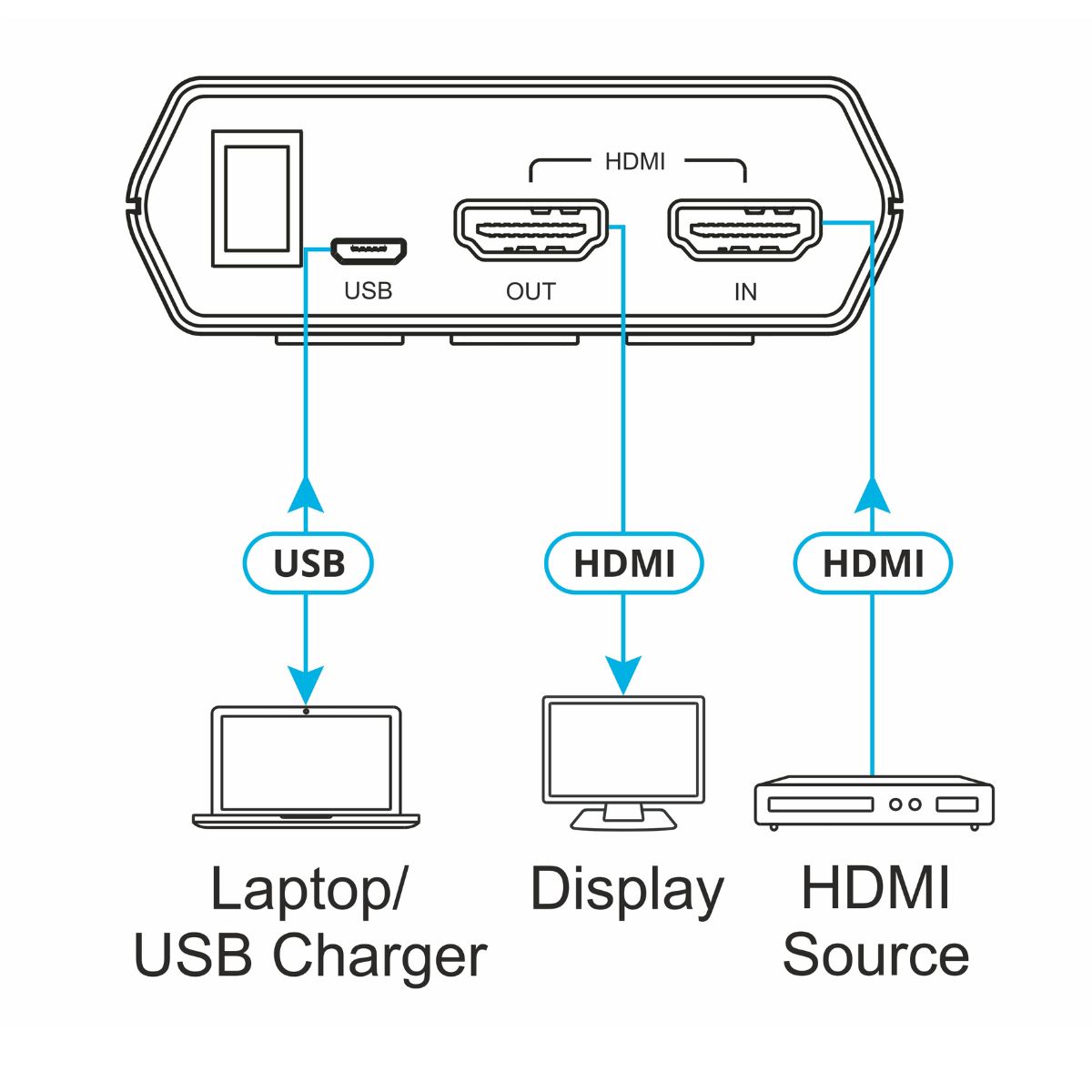 HDMI

USB

OUT

IN

USB

HDMI

HDMI

Laptop/
USB Charger

Display

HDMI
Source